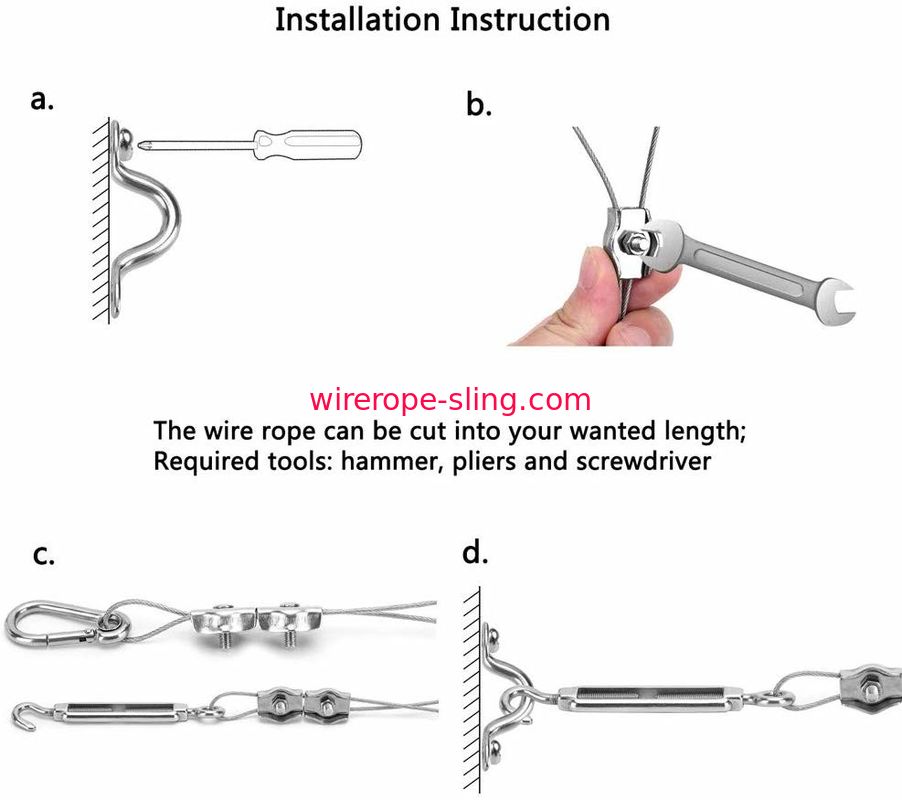 Installation Instruction

a.

b.

wirerope-sling.com

The wire rope can be cut into your wanted length;
Required tools: hammer, pliers and screwdriver

c.

d.