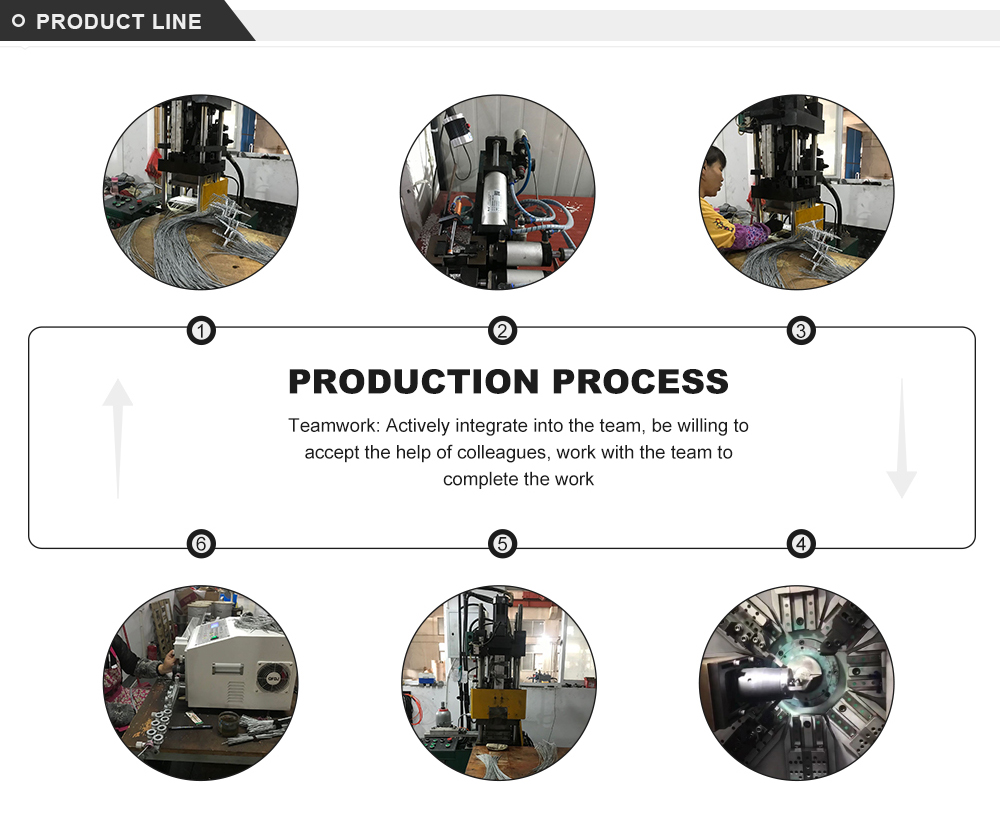 PRODUCT LINE

1

2

3

PRODUCTION PROCESS

Teamwork: Actively integrate into the team, be willing to accept the help of colleagues, work with the team to complete the work

6

5

4